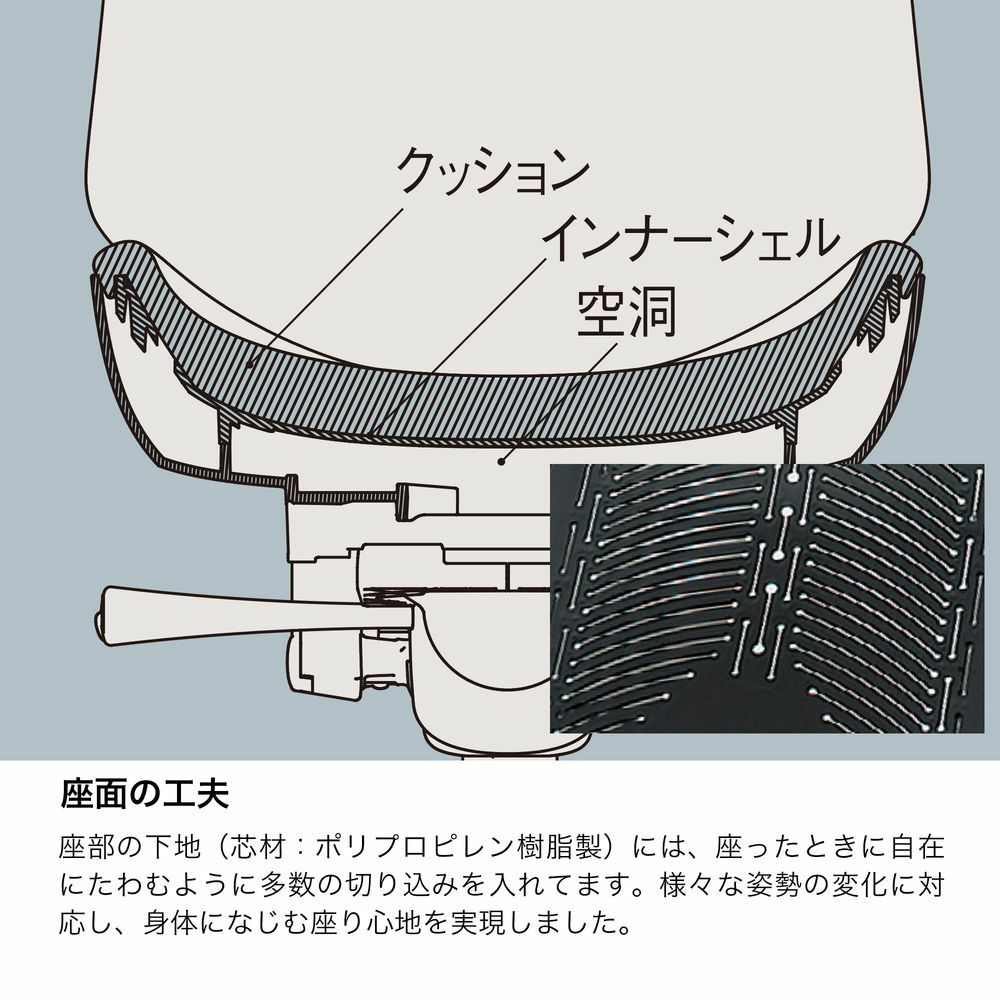 クッション
インナーシェル
空洞

座面の工夫

座部の下地（芯材：ポリプロピレン樹脂製）には、座ったときに自在にたわむように多数の切り込みを入れてます。様々な姿勢の変化に対応し、身体になじむ座り心地を実現しました。